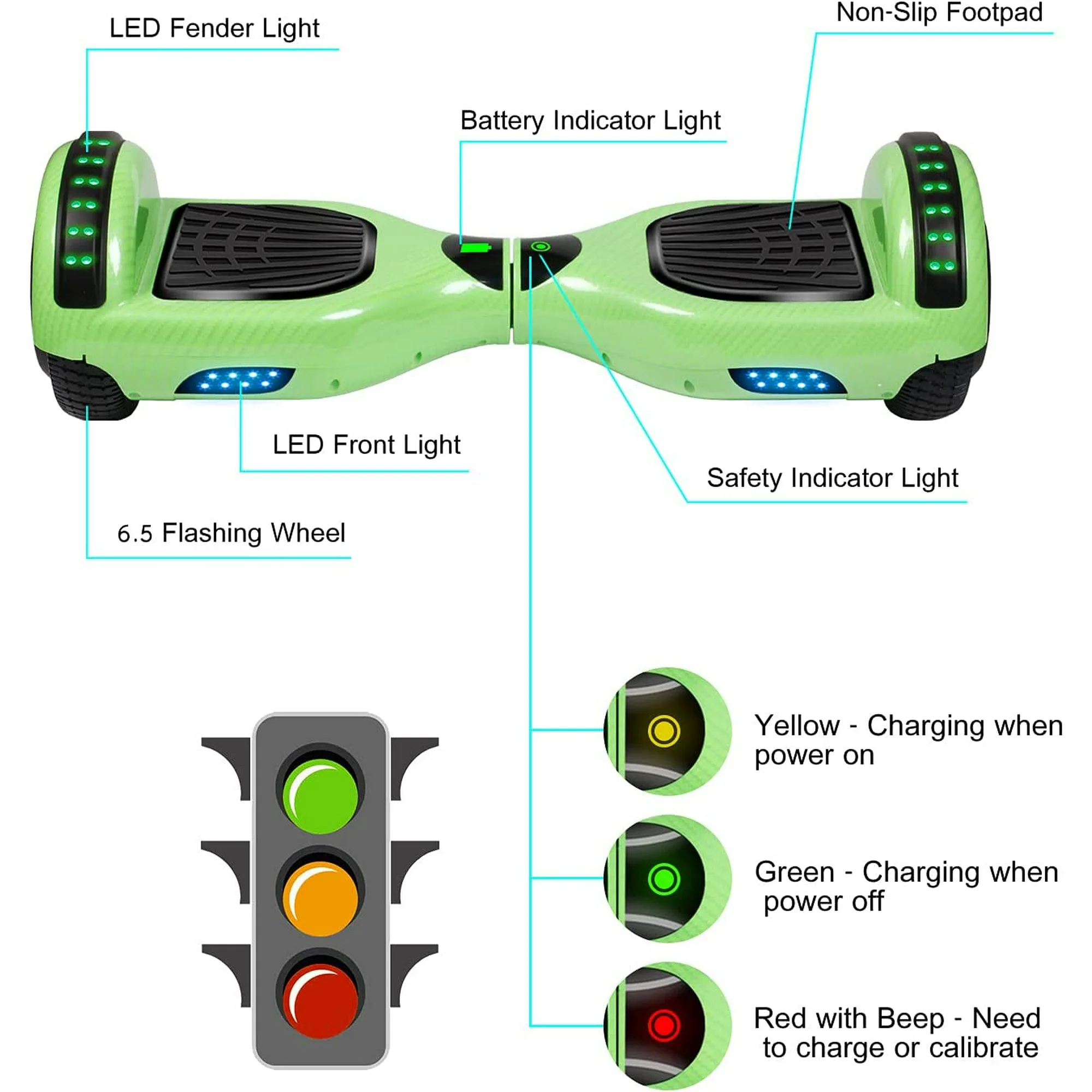 LED Fender Light

Non-Slip Footpad

Battery Indicator Light

LED Front Light

Safety Indicator Light

6.5 Flashing Wheel

Yellow - Charging when power on

Green - Charging when power off

Red with Beep - Need to charge or calibrate